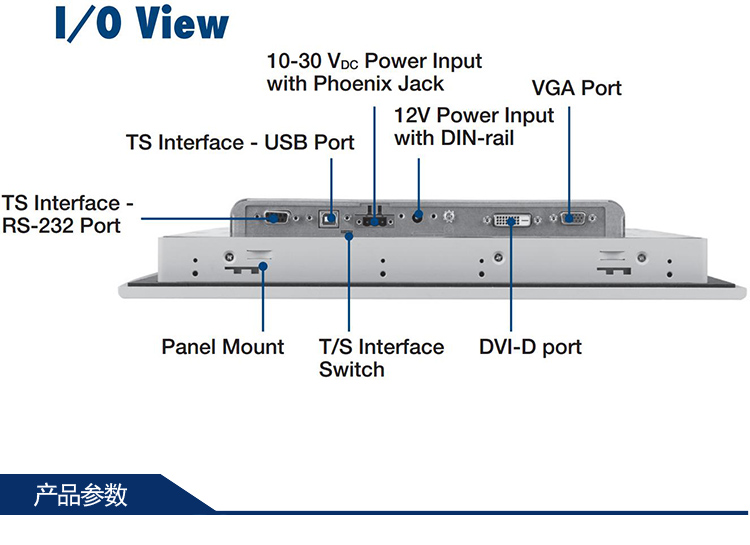 I/O View

10-30 $V_{DC}$ Power Input with Phoenix Jack

VGA Port

12V Power Input with DIN-rail

TS Interface - USB Port

TS Interface - RS-232 Port

Panel Mount

T/S Interface Switch

DVI-D port

产品参数